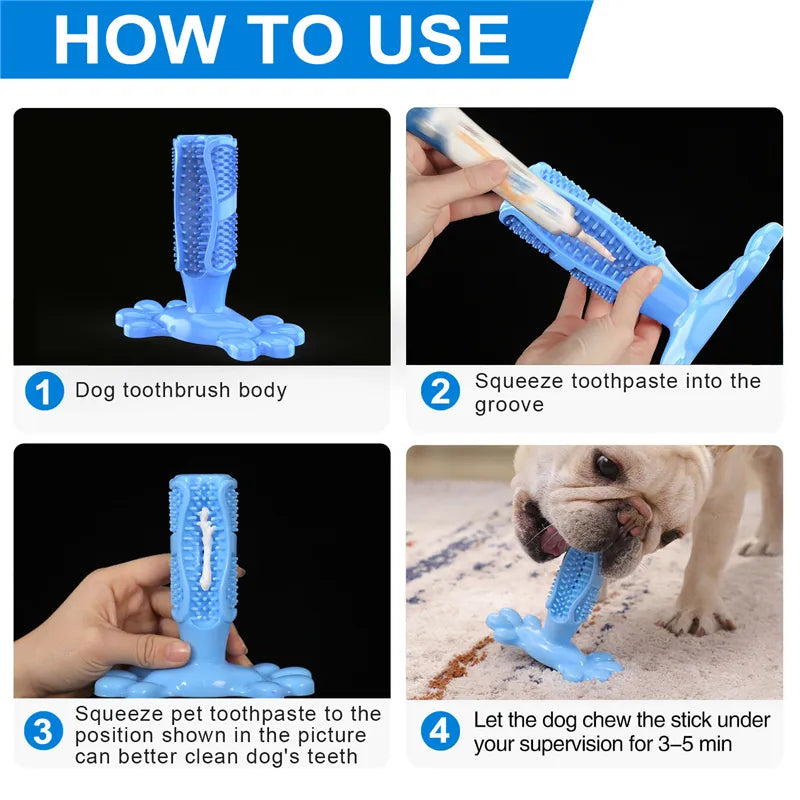 HOW TO USE

1 Dog toothbrush body

2 Squeeze toothpaste into the groove

3 Squeeze pet toothpaste to the position shown in the picture can better clean dog's teeth

4 Let the dog chew the stick under your supervision for 3–5 min