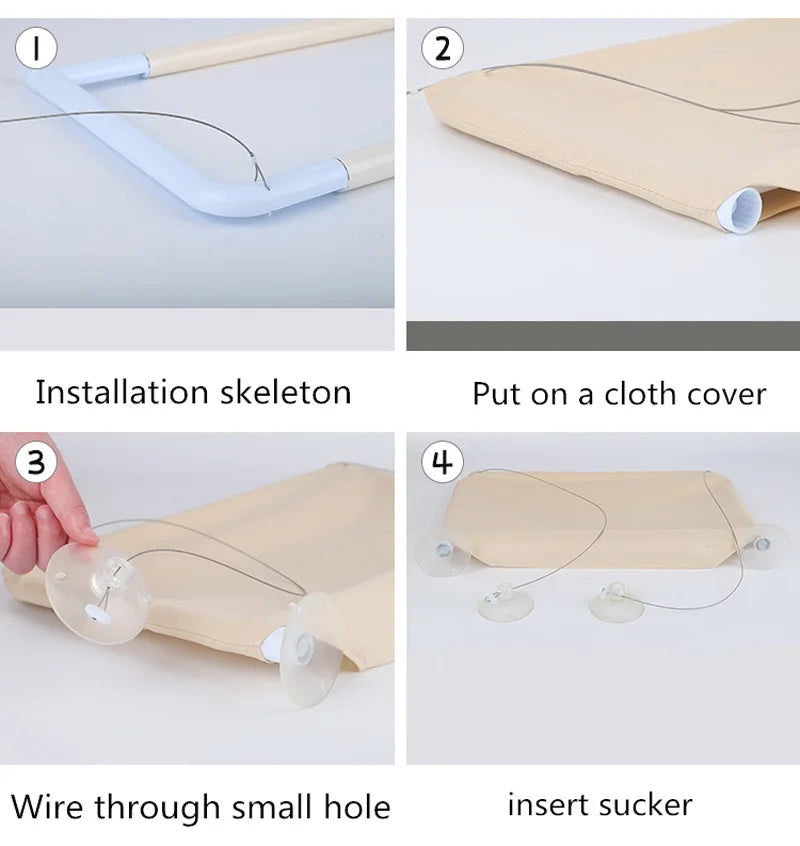 1

Installation skeleton

2

Put on a cloth cover

3

Wire through small hole

4

insert sucker